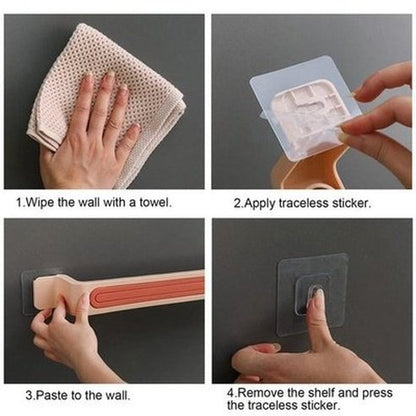 1.Wipe the wall with a towel.

2.Apply traceless sticker.

3.Paste to the wall.

4.Remove the shelf and press the traceless sticker.