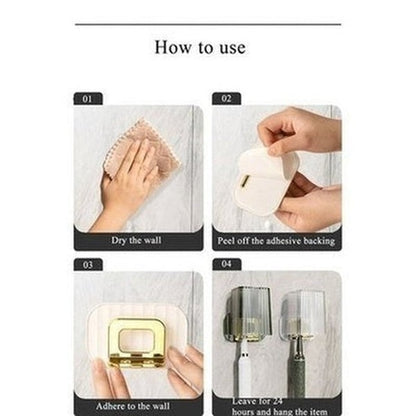 How to use

01

Dry the wall

02

Peel off the adhesive backing

03

Adhere to the wall

04

Leave for 24 hours and hang the item