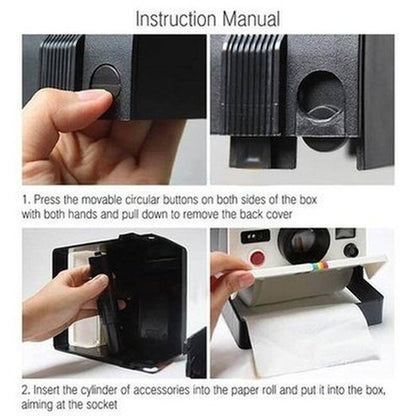 Instruction Manual

1. Press the movable circular buttons on both sides of the box with both hands and pull down to remove the back cover

2. Insert the cylinder of accessories into the paper roll and put it into the box, aiming at the socket