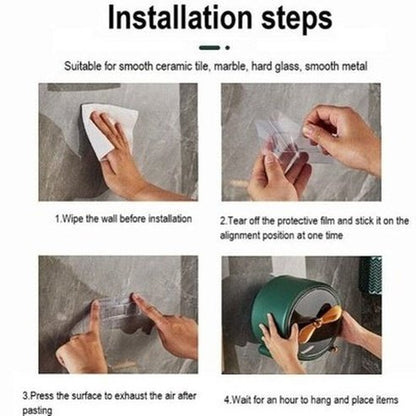 Installation steps

Suitable for smooth ceramic tile, marble, hard glass, smooth metal

1.Wipe the wall before installation

2.Tear off the protective film and stick it on the alignment position at one time

3.Press the surface to exhaust the air after pasting

4.Wait for an hour to hang and place items