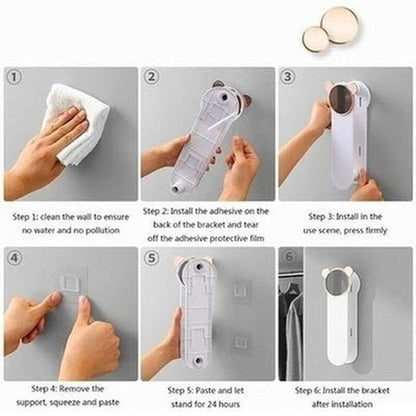 ①

Step 1: clean the wall to ensure no water and no pollution

②

Step 2: Install the adhesive on the back of the bracket and tear off the adhesive protective film

③

Step 3: Install in the use scene, press firmly

④

Step 4: Remove the support, squeeze and paste

⑤

Step 5: Paste and let stand for 24 hours

⑥

Step 6: Install the bracket after installation