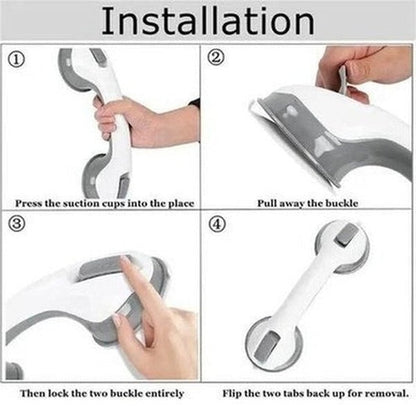 Installation

①

Press the suction cups into the place

②

Pull away the buckle

③

Then lock the two buckle entirely

④

Flip the two tabs back up for removal.