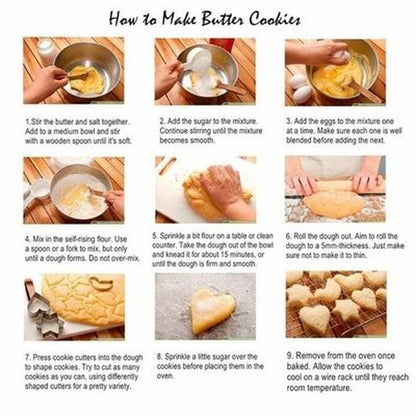 How to Make Butter Cookies

1.Stir the butter and salt together. Add to a medium bowl and stir with a wooden spoon until it's soft.

2. Add the sugar to the mixture. Continue stirring until the mixture becomes smooth.

3. Add the eggs to the mixture one at a time. Make sure each one is well blended before adding the next.

4. Mix in the self-rising flour. Use a spoon or a fork to mix, but only until a dough forms. Do not over-mix.

5. Sprinkle a bit flour on a table or clean counter. Take the dough out of the bowl and knead it for about 15 minutes, or until the dough is firm and smooth.

6. Roll the dough out. Aim to roll the dough to a 5mm-thickness. Just make sure not to make it to thin.

7. Press cookie cutters into the dough to shape cookies. Try to cut as many cookies as you can, using differently shaped cutters for a pretty variety.

8. Sprinkle a little sugar over the cookies before placing them in the oven.

9. Remove from the oven once baked. Allow the cookies to cool on a wire rack until they reach room temperature.