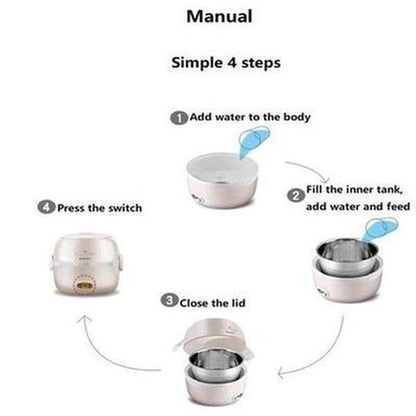 Manual

Simple 4 steps

1 Add water to the body

2 Fill the inner tank, add water and feed

3 Close the lid

4 Press the switch