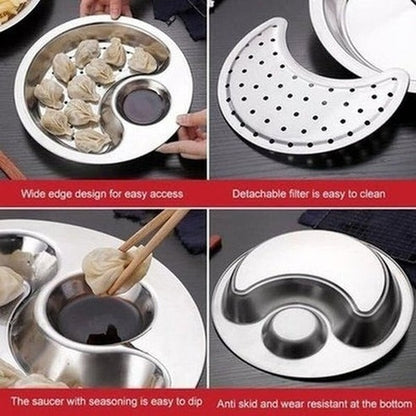 Wide edge design for easy access

Detachable filter is easy to clean

The saucer with seasoning is easy to dip

Anti skid and wear resistant at the bottom