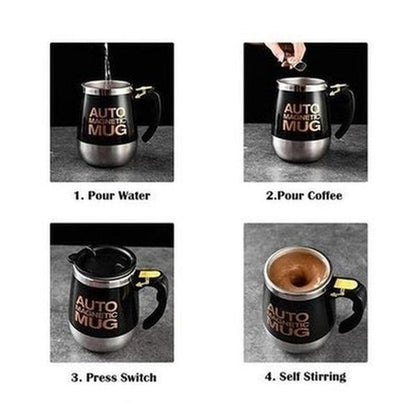 AUTO
MAGNETIC
MUG

1. Pour Water

AUTO
MAGNETIC
MUG

2.Pour Coffee

AUTO
MAGNETIC
MUG

3. Press Switch

AUTO
MAGNETIC
MUG

4. Self Stirring