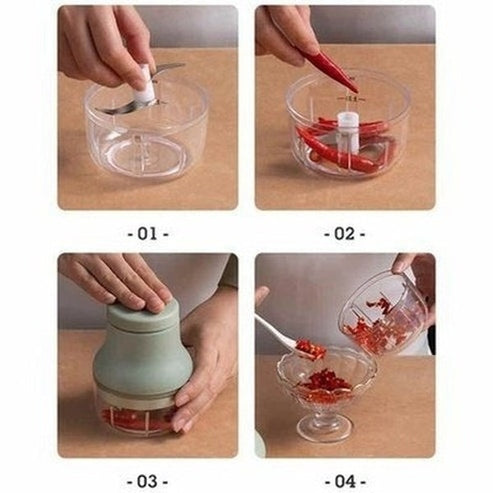 - 01 -

- 02 -

- 03 -

- 04 -