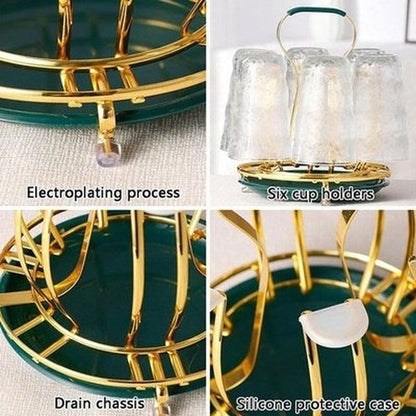 Electroplating process

Six cup holders

Drain chassis

Silicone protective case