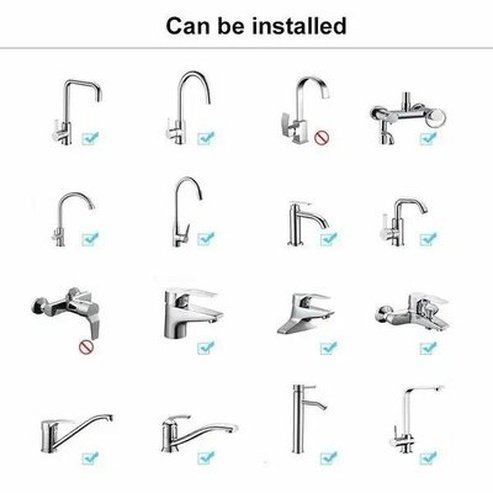 Can be installed