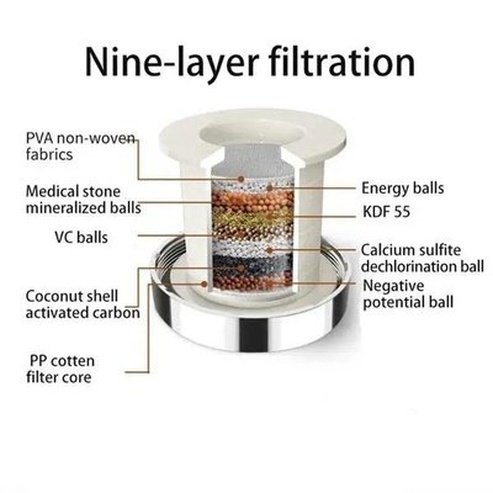 Nine-layer filtration

PVA non-woven fabrics

Medical stone mineralized balls

VC balls

Coconut shell activated carbon

PP cotten filter core

Energy balls

KDF 55

Calcium sulfite dechlorination ball

Negative potential ball