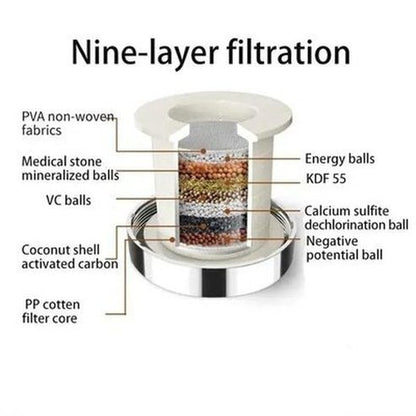 Nine-layer filtration

PVA non-woven fabrics

Medical stone mineralized balls

VC balls

Coconut shell activated carbon

PP cotten filter core

Energy balls

KDF 55

Calcium sulfite dechlorination ball

Negative potential ball