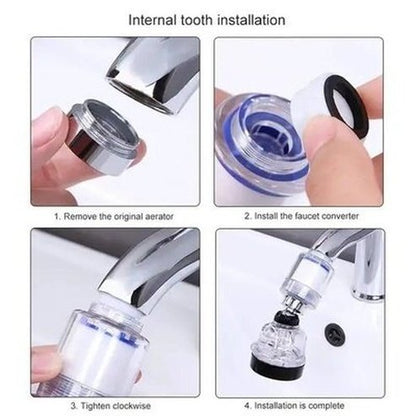 Internal tooth installation

1. Remove the original aerator

2. Install the faucet converter

3. Tighten clockwise

4. Installation is complete