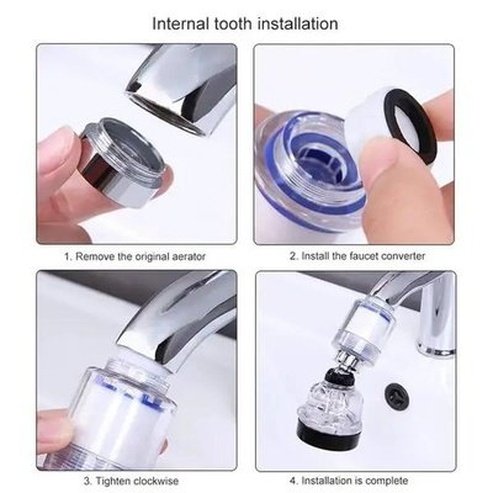 Internal tooth installation

1. Remove the original aerator

2. Install the faucet converter

3. Tighten clockwise

4. Installation is complete