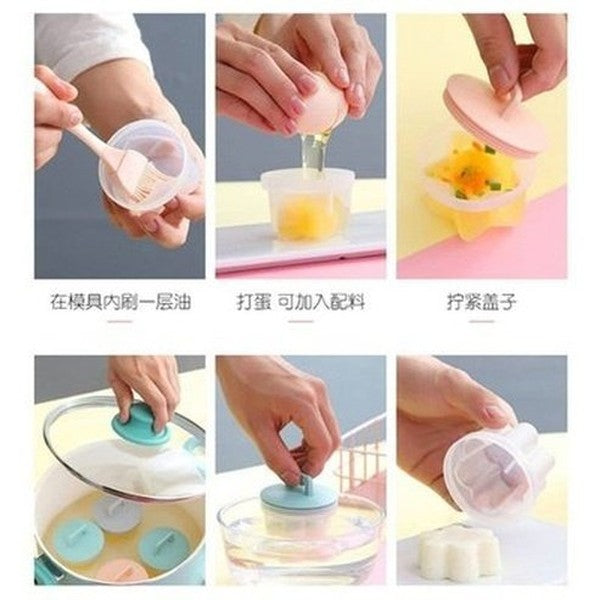 在模具内刷一层油

打蛋 可加入配料

拧紧盖子