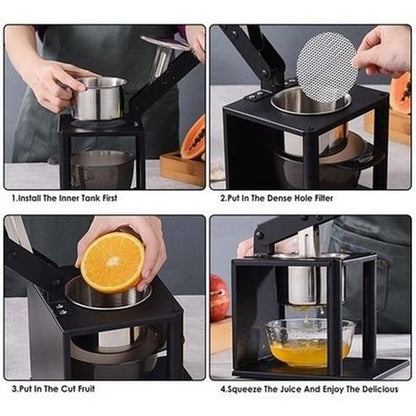 1.Install The Inner Tank First

2.Put In The Dense Hole Filter

3.Put In The Cut Fruit

4.Squeeze The Juice And Enjoy The Delicious