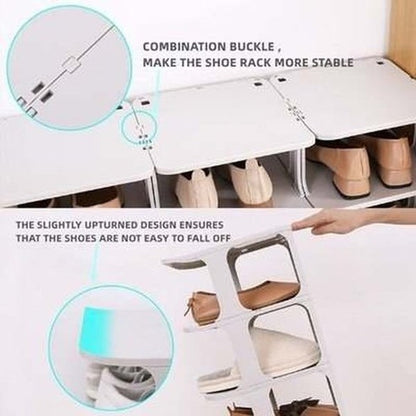 COMBINATION BUCKLE ,
MAKE THE SHOE RACK MORE STABLE

THE SLIGHTLY UPTURNED DESIGN ENSURES
THAT THE SHOES ARE NOT EASY TO FALL OFF