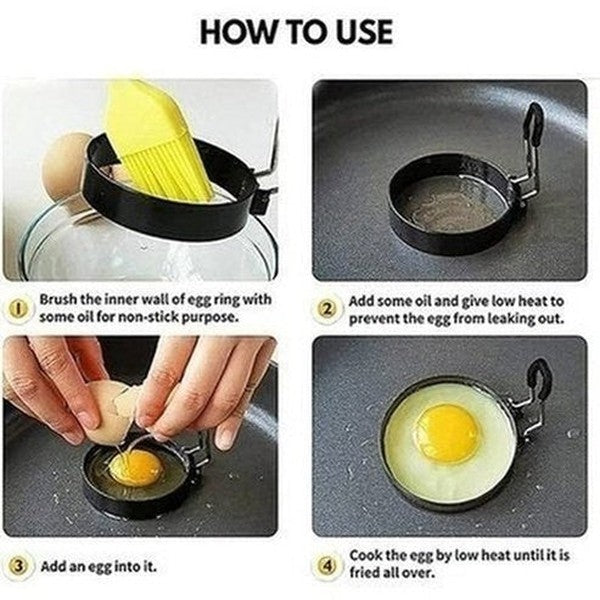 HOW TO USE

1 Brush the inner wall of egg ring with some oil for non-stick purpose.

2 Add some oil and give low heat to prevent the egg from leaking out.

3 Add an egg into it.

4 Cook the egg by low heat until it is fried all over.