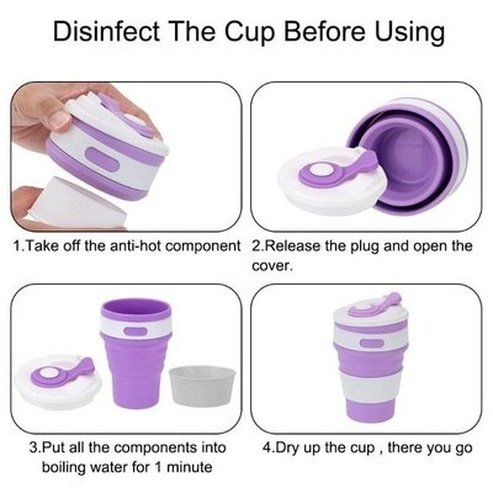 Disinfect The Cup Before Using

1.Take off the anti-hot component

2.Release the plug and open the cover.

3.Put all the components into boiling water for 1 minute

4.Dry up the cup , there you go