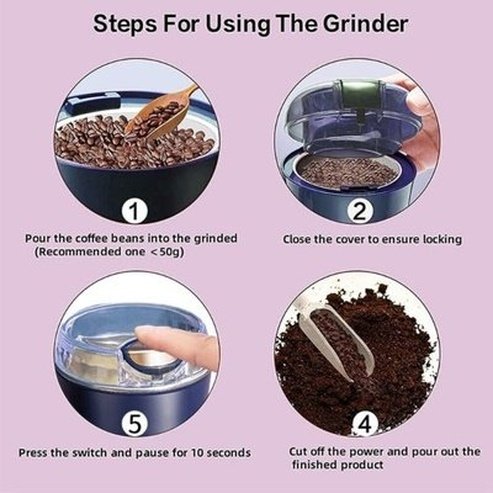 Steps For Using The Grinder

1

Pour the coffee beans into the grinded (Recommended one <50g)

2

Close the cover to ensure locking

5

Press the switch and pause for 10 seconds

4

Cut off the power and pour out the finished product