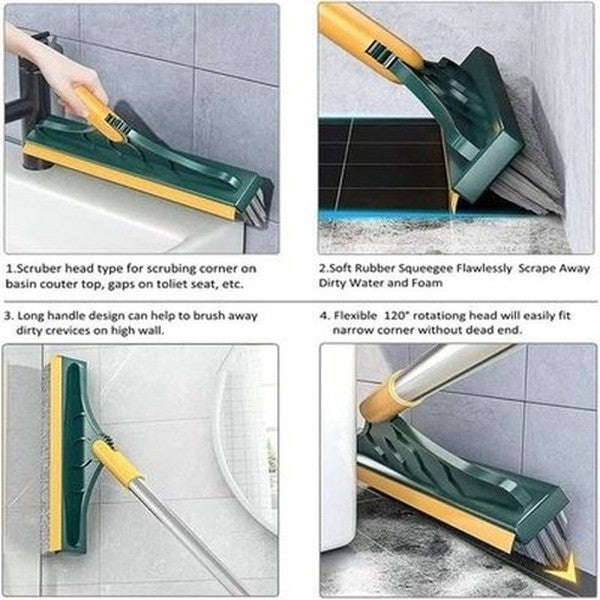 1.Scruber head type for scrubing corner on basin couter top, gaps on toliet seat, etc.

2.Soft Rubber Squeegee Flawlessly Scrape Away Dirty Water and Foam

3. Long handle design can help to brush away dirty crevices on high wall.

4. Flexible 120° rotationg head will easily fit narrow corner without dead end.