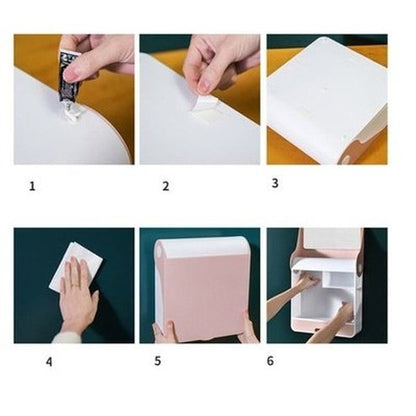 1

2

3

4

5

6