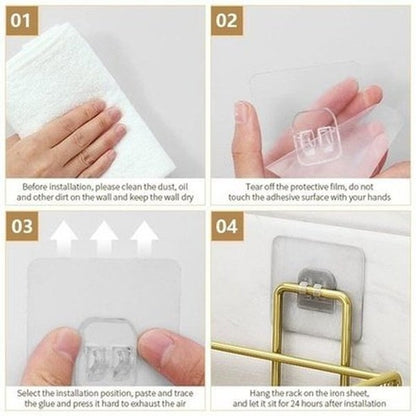 01

Before installation, please clean the dust, oil and other dirt on the wall and keep the wall dry

02

Tear off the protective film, do not touch the adhesive surface with your hands

03

Select the installation position, paste and trace the glue and press it hard to exhaust the air

04

Hang the rack on the iron sheet, and let it sit for 24 hours after installation