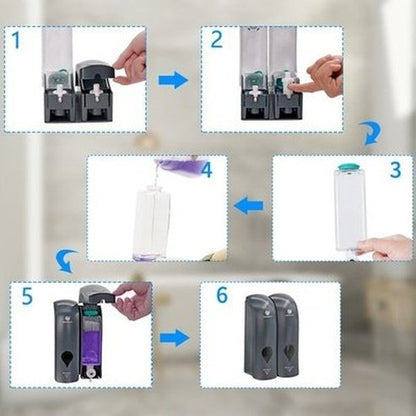 1

2

3

4

5

6