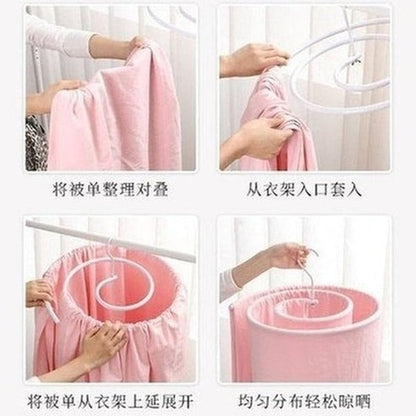 将被单整理对叠

从衣架入口套入

将被单从衣架上延展开

均匀分布轻松晾晒