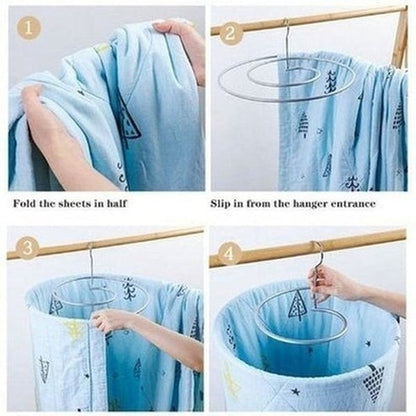 1

Fold the sheets in half

2

Slip in from the hanger entrance

3

4