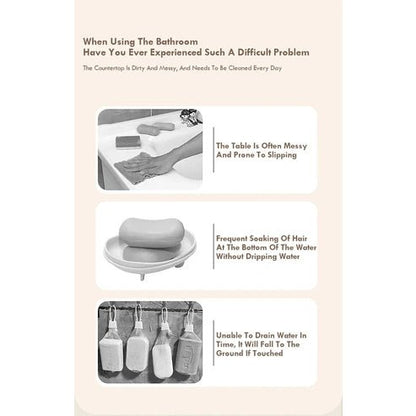 When Using The Bathroom
Have You Ever Experienced Such A Difficult Problem

The Countertop Is Dirty And Messy, And Needs To Be Cleaned Every Day

The Table Is Often Messy And Prone To Slipping

Frequent Soaking Of Hair At The Bottom Of The Water Without Dripping Water

Unable To Drain Water In Time, It Will Fall To The Ground If Touched