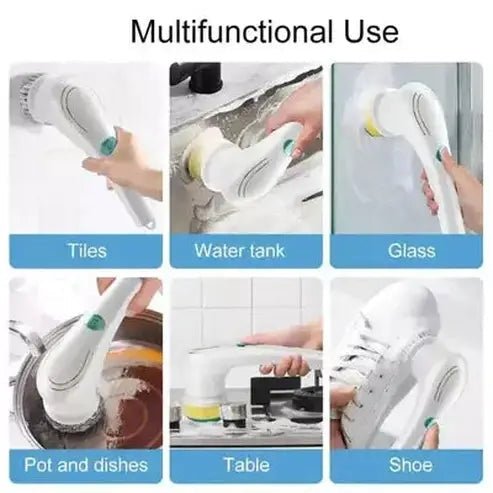 Multifunctional Use

Tiles

Water tank

Glass

Pot and dishes

Table

Shoe