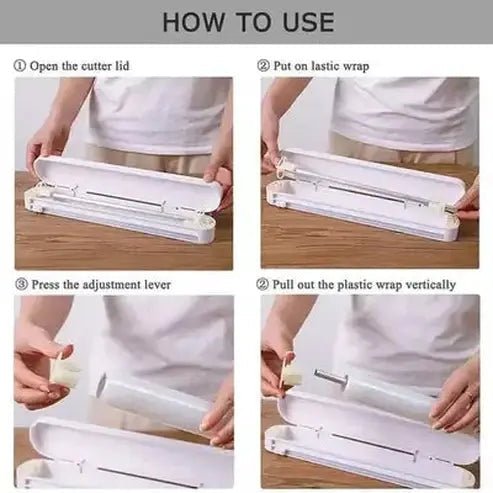 HOW TO USE

① Open the cutter lid

② Put on lastic wrap

③ Press the adjustment lever

② Pull out the plastic wrap vertically