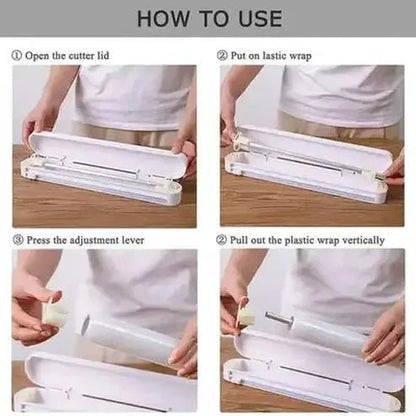 HOW TO USE

① Open the cutter lid

② Put on lastic wrap

③ Press the adjustment lever

② Pull out the plastic wrap vertically