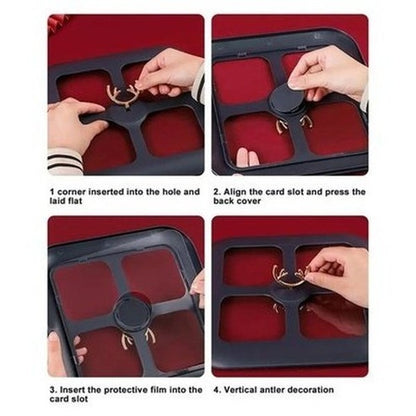 1 corner inserted into the hole and laid flat

2. Align the card slot and press the back cover

3. Insert the protective film into the card slot

4. Vertical antler decoration