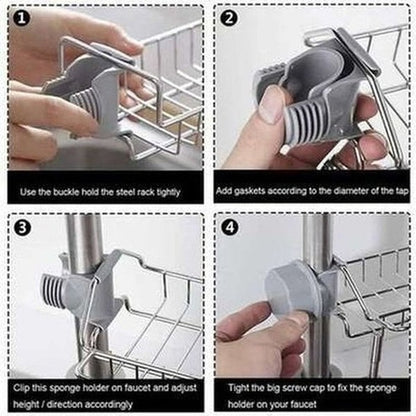 1

Use the buckle hold the steel rack tightly

2

Add gaskets according to the diameter of the tap

3

Clip this sponge holder on faucet and adjust height / direction accordingly

4

Tight the big screw cap to fix the sponge holder on your faucet