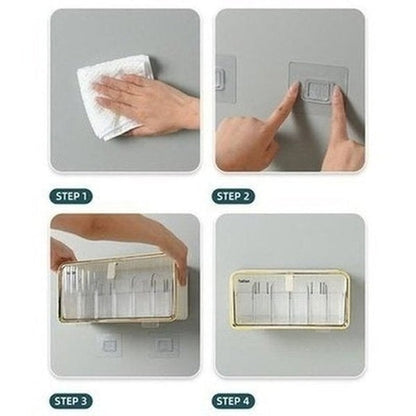 STEP 1

STEP 2

STEP 3

STEP 4