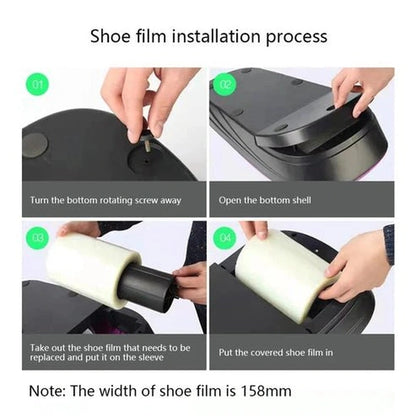 Shoe film installation process

01

Turn the bottom rotating screw away

02

Open the bottom shell

03

Take out the shoe film that needs to be replaced and put it on the sleeve

04

Put the covered shoe film in

Note: The width of shoe film is 158mm