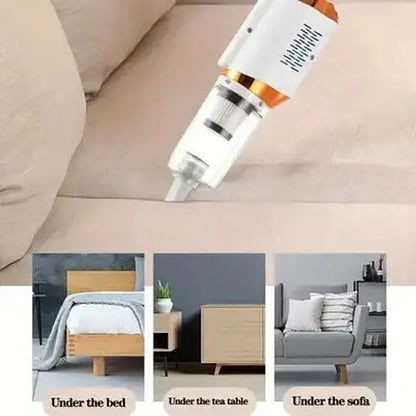 Under the bed

Under the tea table

Under the sofa