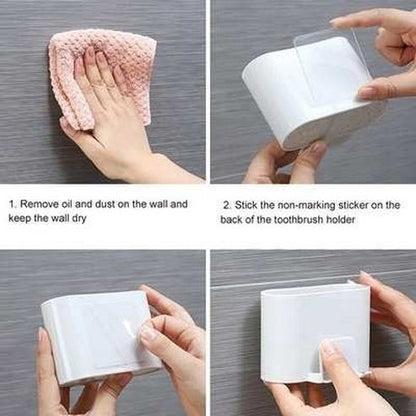 1. Remove oil and dust on the wall and keep the wall dry

2. Stick the non-marking sticker on the back of the toothbrush holder