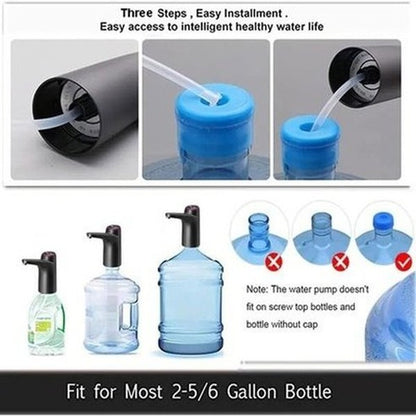 Three Steps , Easy Installment .
Easy access to intelligent healthy water life

Note: The water pump doesn't fit on screw top bottles and bottle without cap

Fit for Most 2-5/6 Gallon Bottle