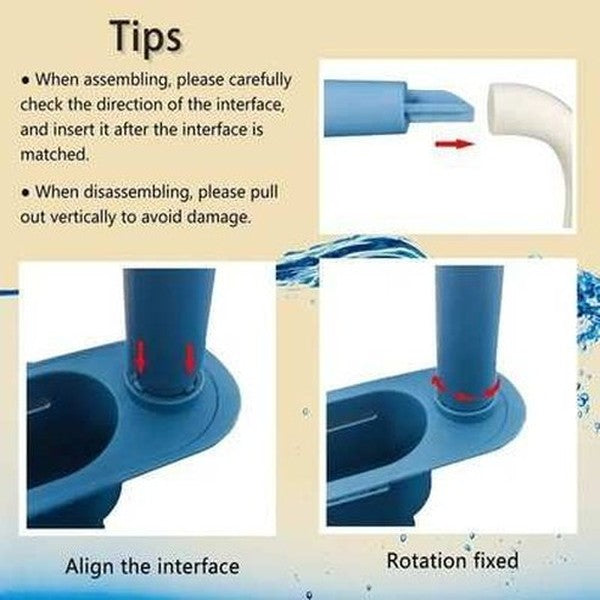 Tips

● When assembling, please carefully check the direction of the interface, and insert it after the interface is matched.

● When disassembling, please pull out vertically to avoid damage.

Align the interface

Rotation fixed