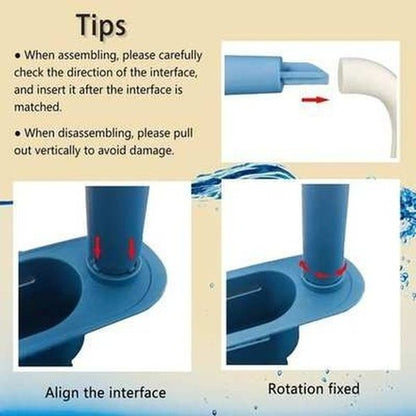 Tips

● When assembling, please carefully check the direction of the interface, and insert it after the interface is matched.

● When disassembling, please pull out vertically to avoid damage.

Align the interface

Rotation fixed