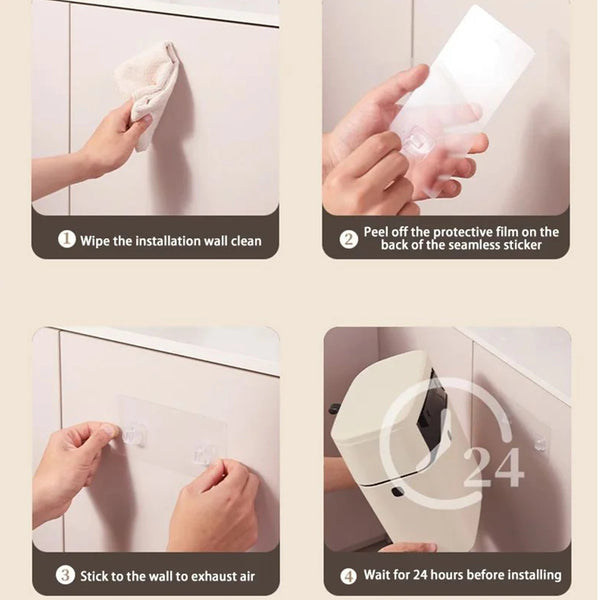 1 Wipe the installation wall clean

2 Peel off the protective film on the back of the seamless sticker

3 Stick to the wall to exhaust air

24

4 Wait for 24 hours before installing