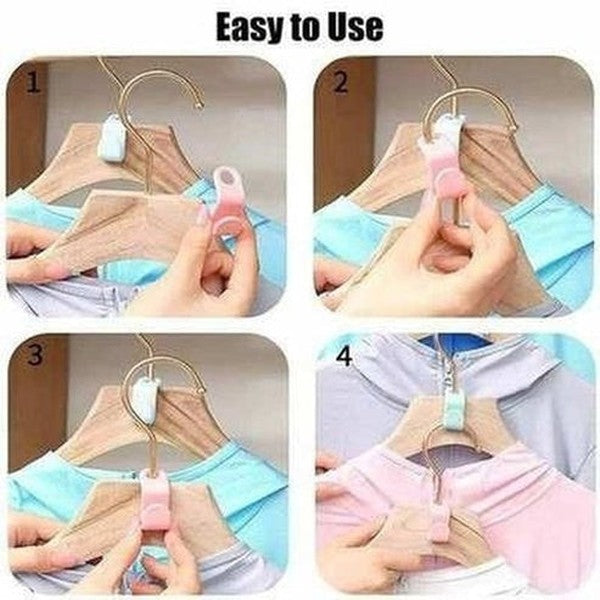 Easy to Use

1

2

3

4