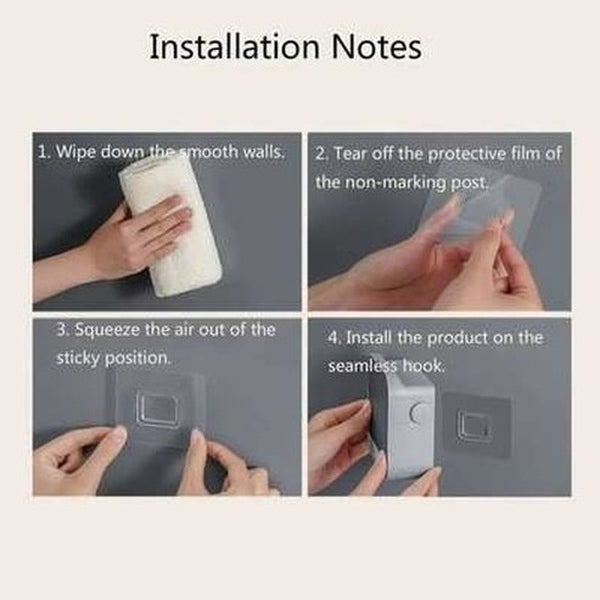 Installation Notes

1. Wipe down the smooth walls.

2. Tear off the protective film of the non-marking post.

3. Squeeze the air out of the sticky position.

4. Install the product on the seamless hook.