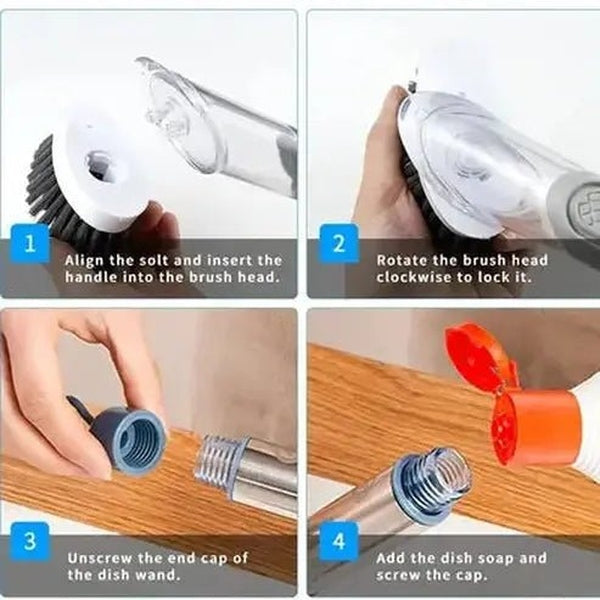 1
Align the solt and insert the handle into the brush head.

2
Rotate the brush head clockwise to lock it.

3
Unscrew the end cap of the dish wand.

4
Add the dish soap and screw the cap.