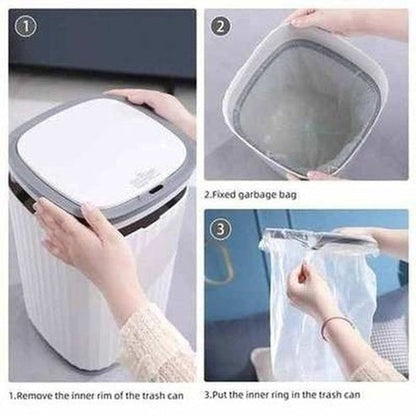 1

2

2.Fixed garbage bag

3

1.Remove the inner rim of the trash can

3.Put the inner ring in the trash can