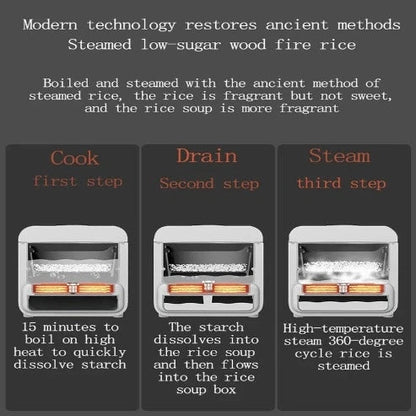 Modern technology restores ancient methods
Steamed low-sugar wood fire rice

Boiled and steamed with the ancient method of steamed rice, the rice is fragrant but not sweet, and the rice soup is more fragrant

Cook
first step

15 minutes to boil on high heat to quickly dissolve starch

Drain
Second step

The starch dissolves into the rice soup and then flows into the rice soup box

Steam
third step

High-temperature steam 360-degree cycle rice is steamed