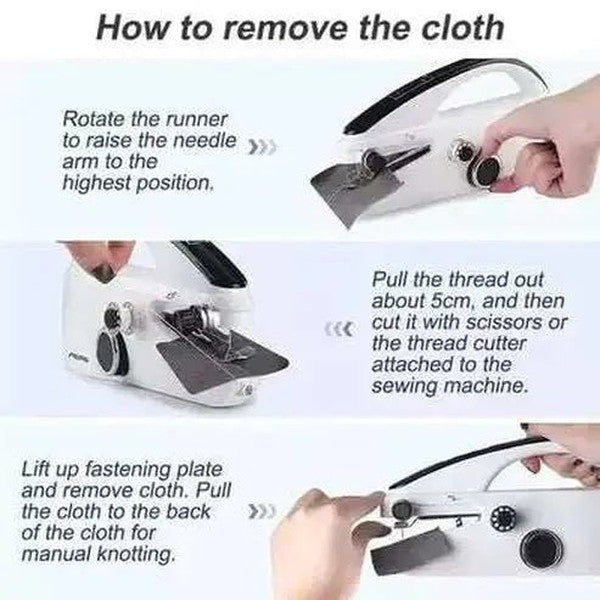 How to remove the cloth

Rotate the runner to raise the needle arm to the highest position.

Pull the thread out about 5cm, and then cut it with scissors or the thread cutter attached to the sewing machine.

Lift up fastening plate and remove cloth. Pull the cloth to the back of the cloth for manual knotting.