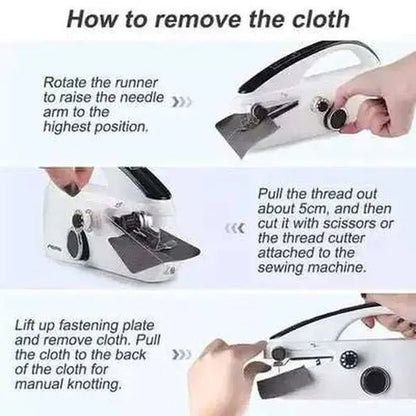 How to remove the cloth

Rotate the runner to raise the needle arm to the highest position.

Pull the thread out about 5cm, and then cut it with scissors or the thread cutter attached to the sewing machine.

Lift up fastening plate and remove cloth. Pull the cloth to the back of the cloth for manual knotting.